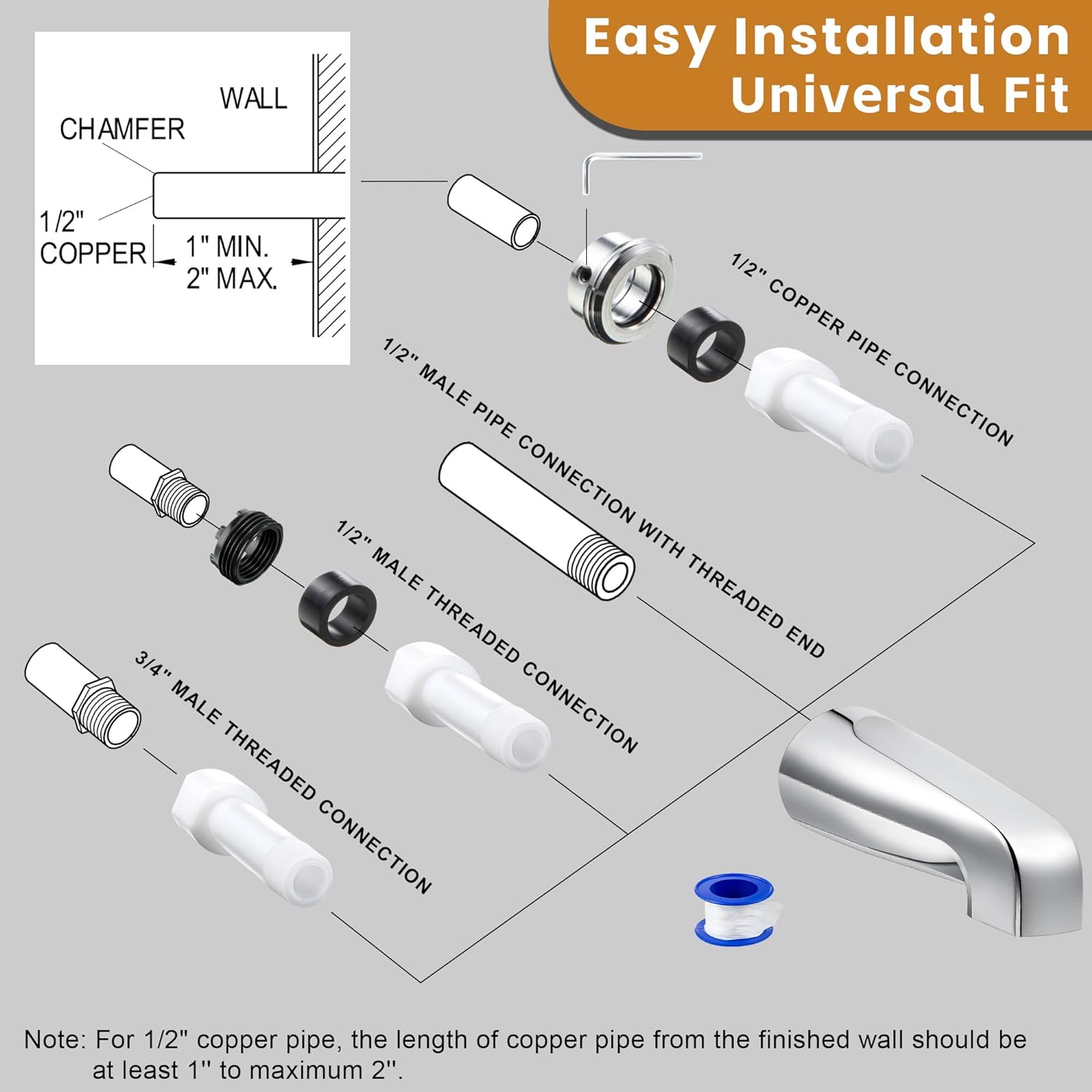 Easy Installation
Universal Fit

WALL
CHAMFER
1/2"
COPPER
1" MIN.
2" MAX.

1/2" COPPER PIPE CONNECTION

1/2" MALE PIPE CONNECTION WITH THREADED END

1/2" MALE THREADED CONNECTION

3/4" MALE THREADED CONNECTION

Note: For 1/2" copper pipe, the length of copper pipe from the finished wall should be at least 1'' to maximum 2''.