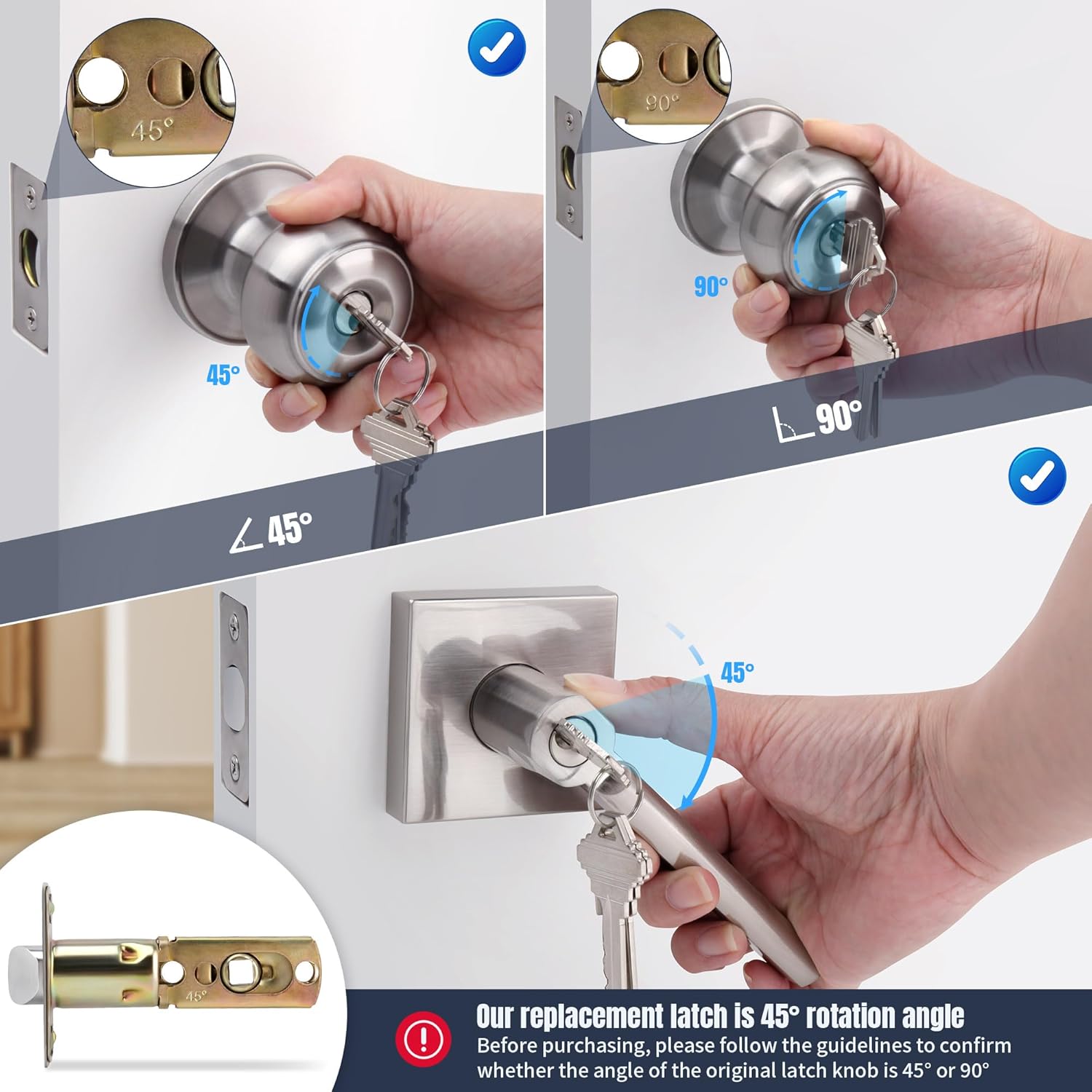 45°

45°

45°

90°

90°

90°

45°

45°

Our replacement latch is 45° rotation angle
Before purchasing, please follow the guidelines to confirm whether the angle of the original latch knob is 45° or 90°