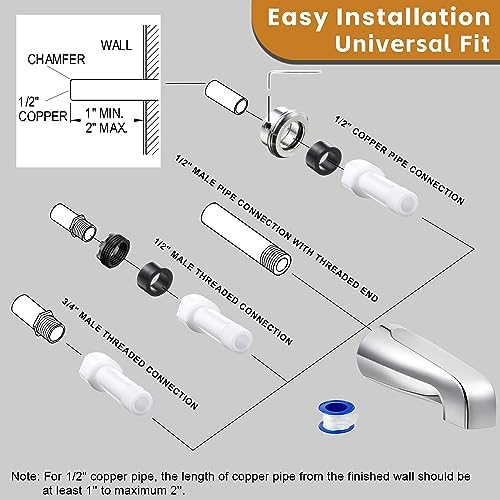 Easy Installation
Universal Fit

WALL

CHAMFER

1/2"
COPPER

1" MIN.
2" MAX.

1/2" COPPER PIPE CONNECTION

1/2" MALE PIPE CONNECTION WITH THREADED END

1/2" MALE THREADED CONNECTION

3/4" MALE THREADED CONNECTION

Note: For 1/2" copper pipe, the length of copper pipe from the finished wall should be at least 1" to maximum 2".