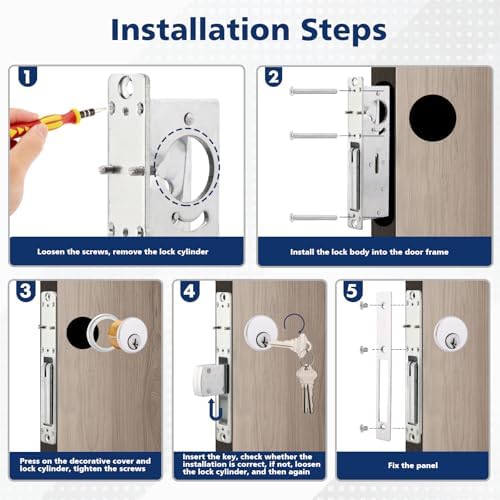 Installation Steps

1

Loosen the screws, remove the lock cylinder

2

Install the lock body into the door frame

3

Press on the decorative cover and lock cylinder, tighten the screws

4

Insert the key, check whether the installation is correct, if not, loosen the lock cylinder, and then again

5

Fix the panel