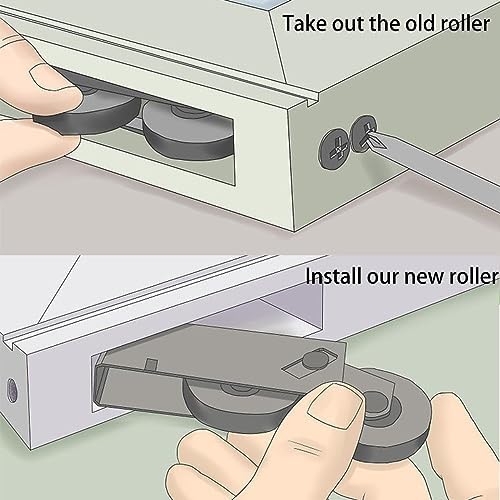 Take out the old roller

Install our new roller