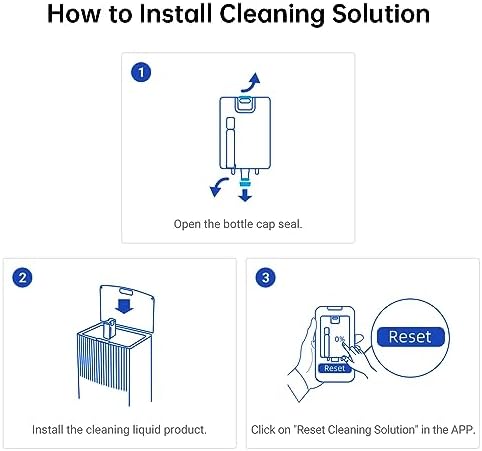 How to Install Cleaning Solution

1

Open the bottle cap seal.

2

Install the cleaning liquid product.

3

0%

Reset

Reset

Click on "Reset Cleaning Solution" in the APP.