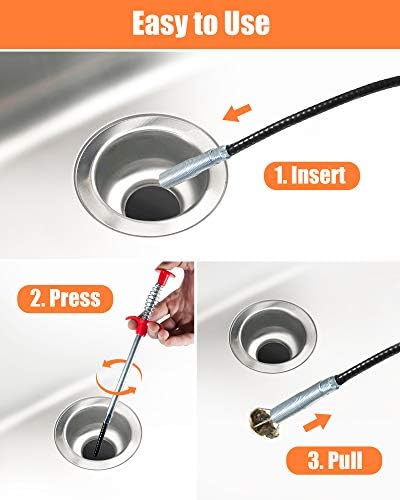 Easy to Use

1. Insert

2. Press

3. Pull